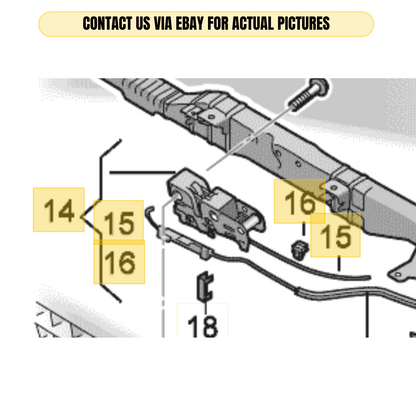 CONTACT US VIA EBAY FOR ACTUAL PICTURES

14
15
16
16
15
18