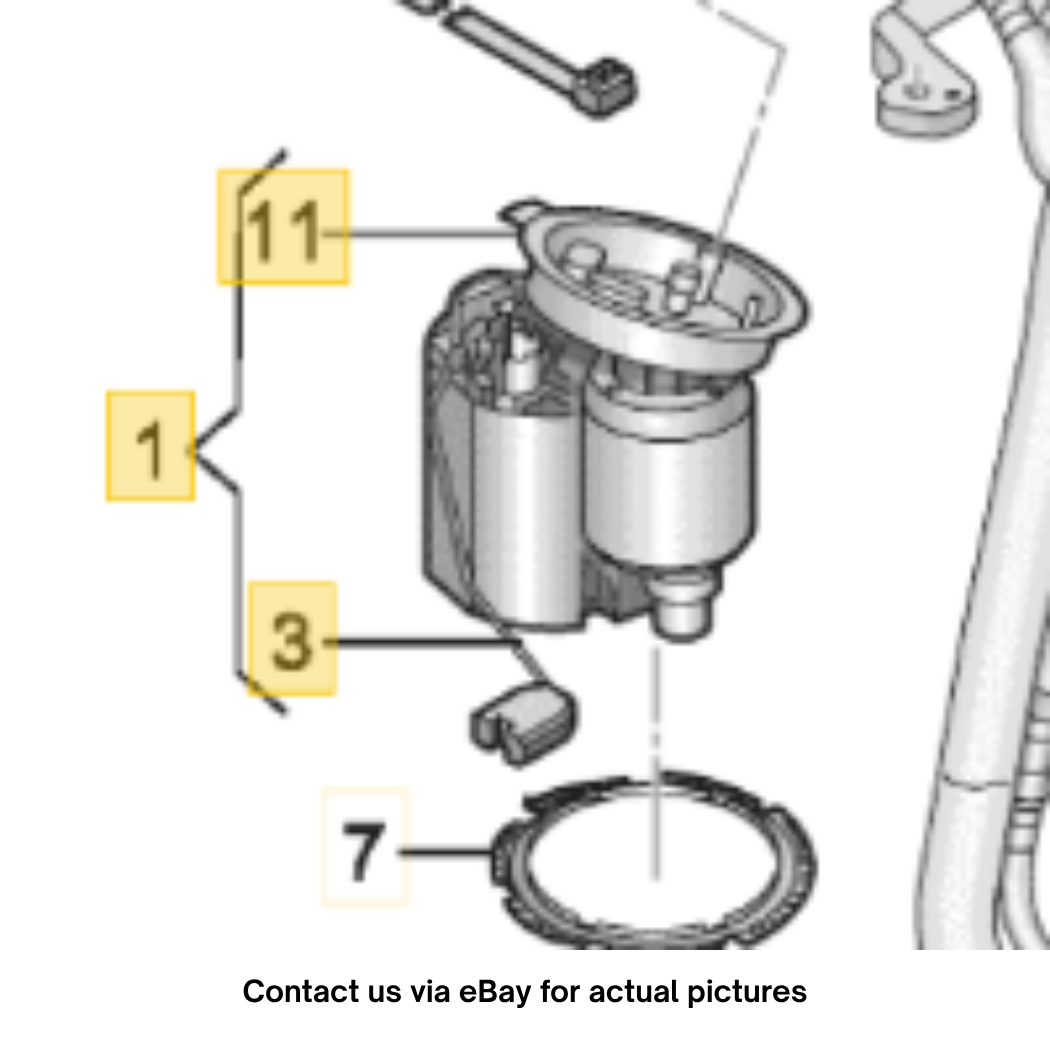 11

1

3

7

Contact us via eBay for actual pictures