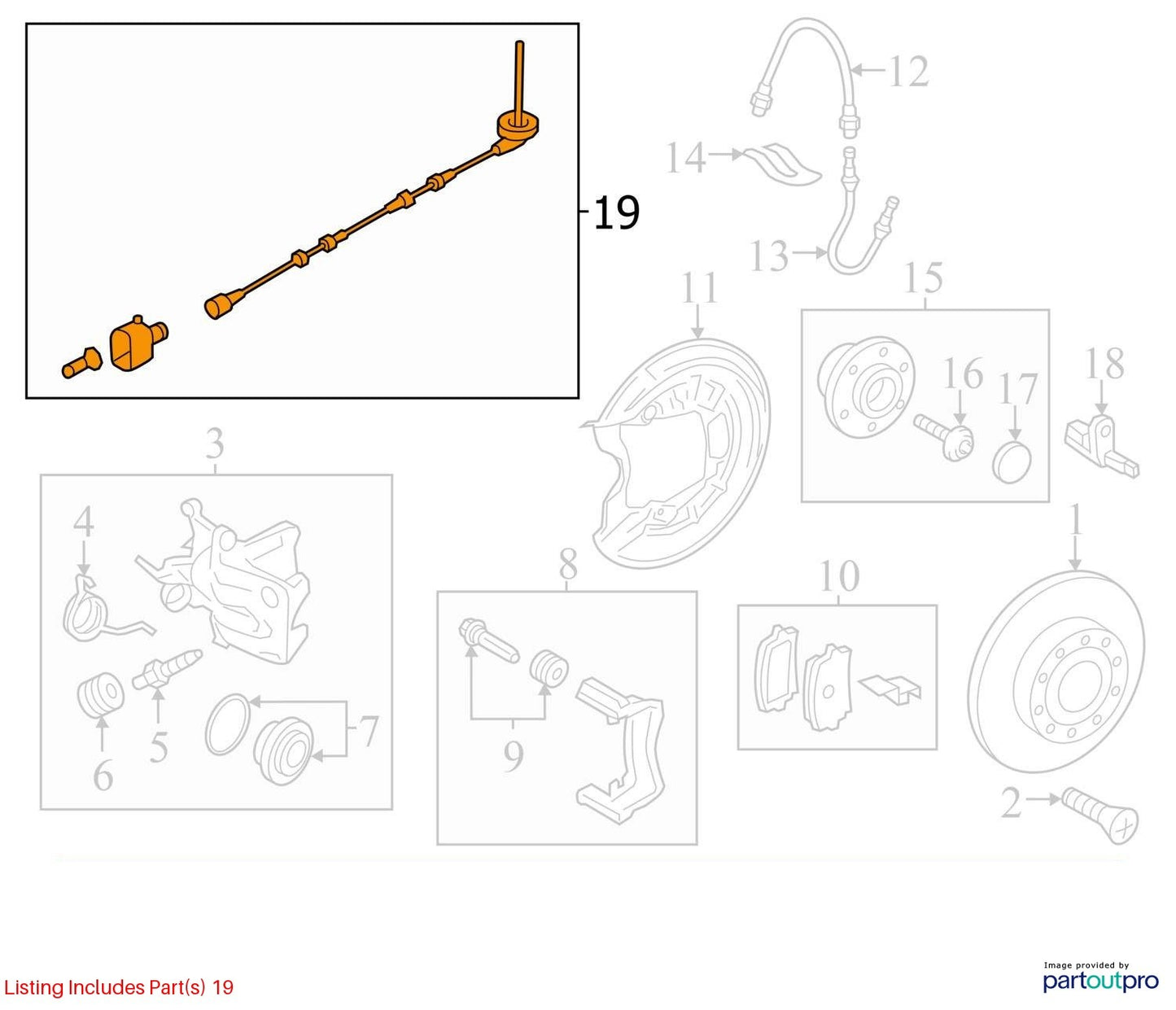 19
12
14
13
11
15
16
17
18
3
4
5
6
7
8
9
10
1
2

Listing Includes Part(s) 19

Image provided by
partoutpro