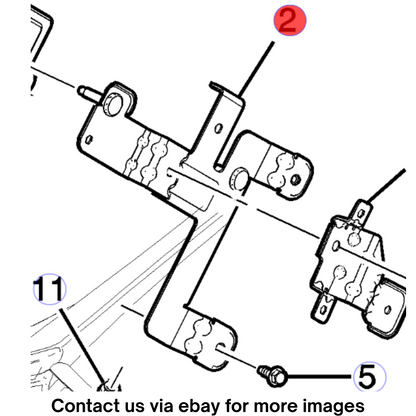 2

11

5

Contact us via ebay for more images