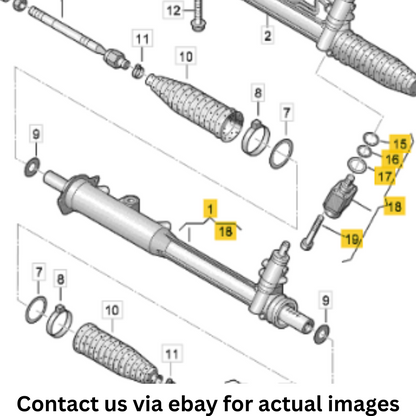 12
2
11
10
8
7
9
15
16
17
18
1
18
19
7
8
10
9
11
Contact us via ebay for actual images