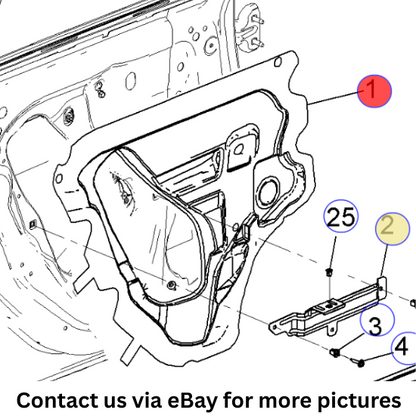 1
25
2
3
4
Contact us via eBay for more pictures