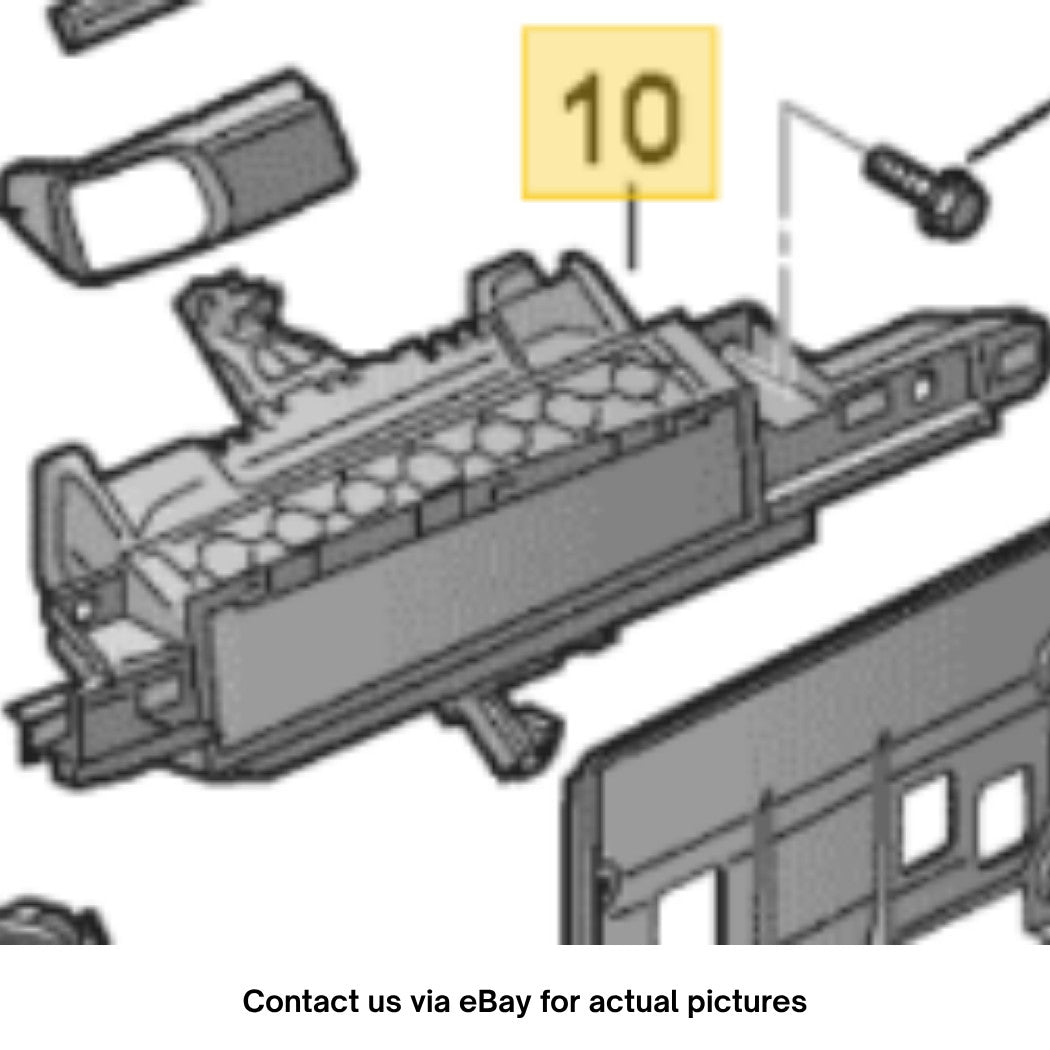 10

Contact us via eBay for actual pictures