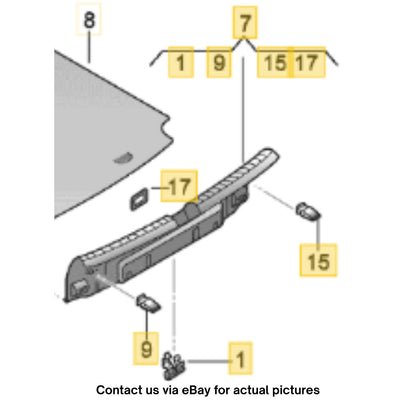 8

7

1 9 15 17

17

15

9

1

Contact us via eBay for actual pictures