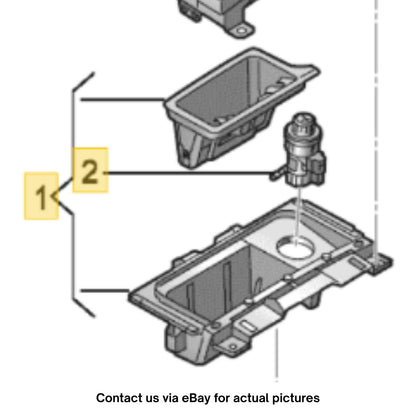 2

1

Contact us via eBay for actual pictures